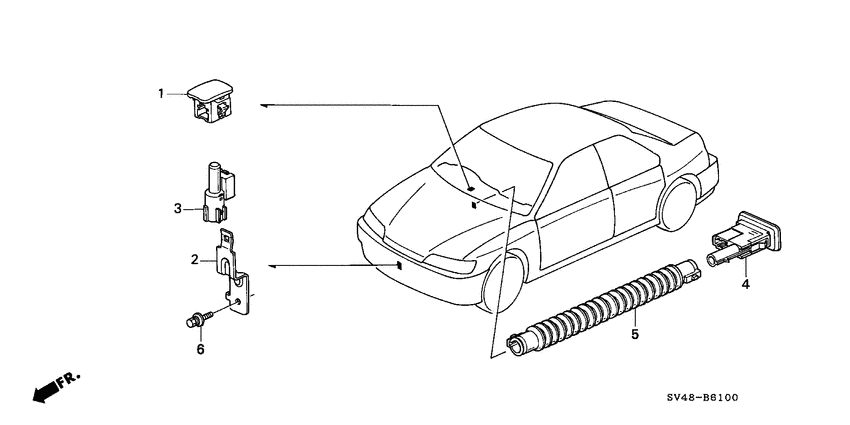 1
3
2
6
4
5
FR.
SV48-B6100