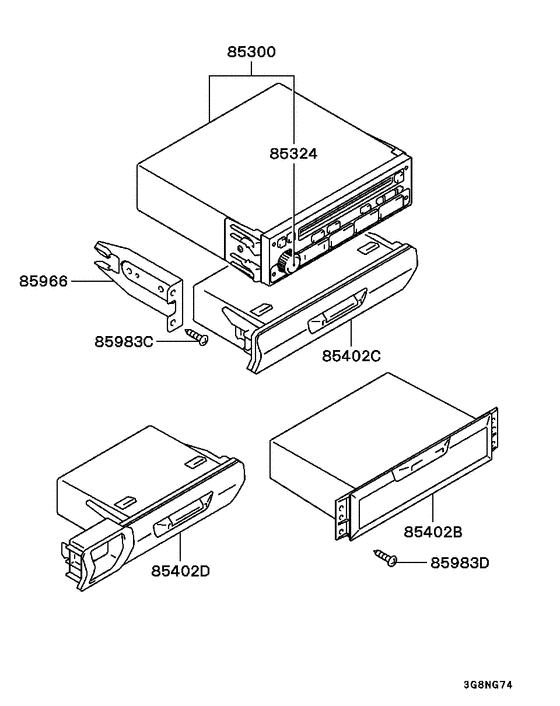 85300

85324

85966

85983C

85402C

85402D

85402B

85983D

3G8NG74