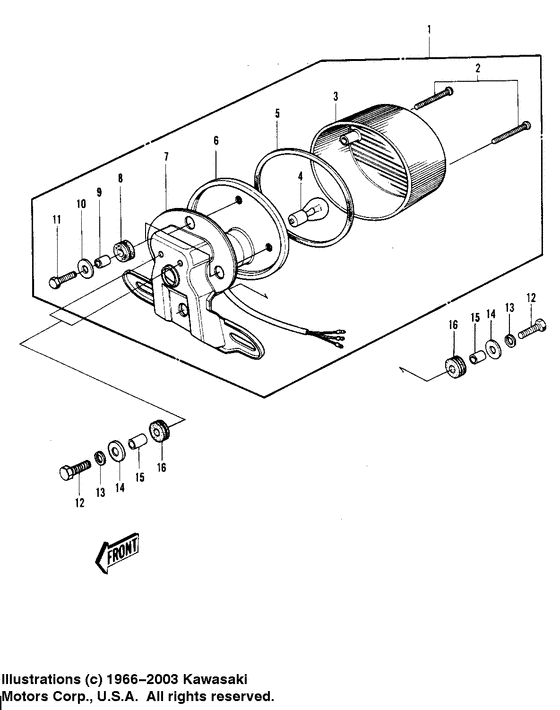 1
2
3
5
6
7
4
8
9
10
11
12
13
14
15
16
16
15
14
13
12
FRONT

Illustrations (c) 1966–2003 Kawasaki Motors Corp., U.S.A. All rights reserved.