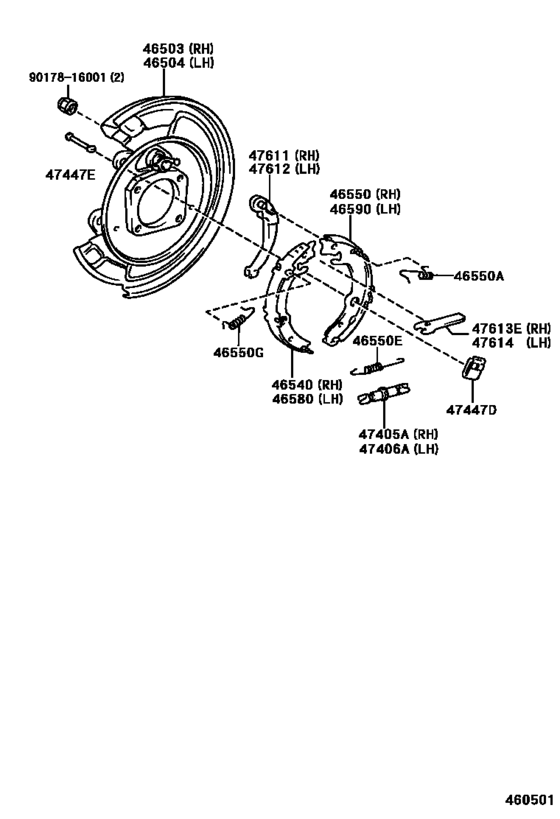 46503 (RH)
46504 (LH)

90178-16001 (2)

47447E

47611 (RH)
47612 (LH)

46550 (RH)
46590 (LH)

46550A

47613E (RH)
47614 (LH)

46550G

46550E

46540 (RH)
46580 (LH)

47447D

47405A (RH)
47406A (LH)

460501