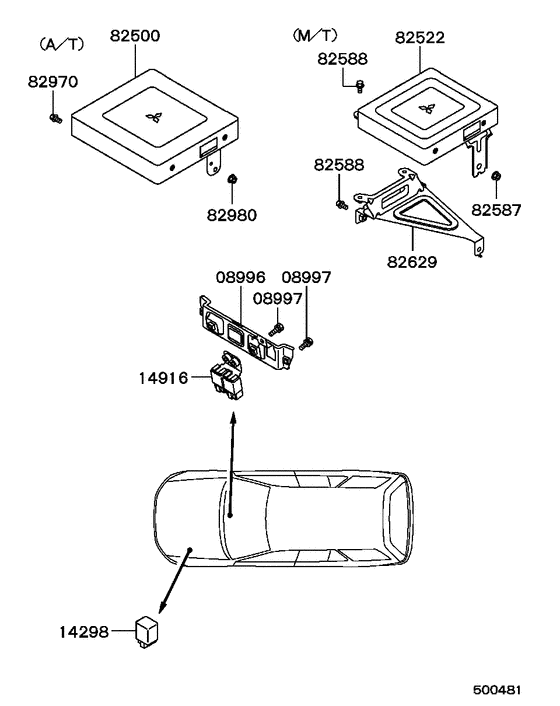 (A/T)
82500
82970
82980
(M/T)
82522
82588
82588
82587
82629
08996
08997
08997
14916
14298
500481