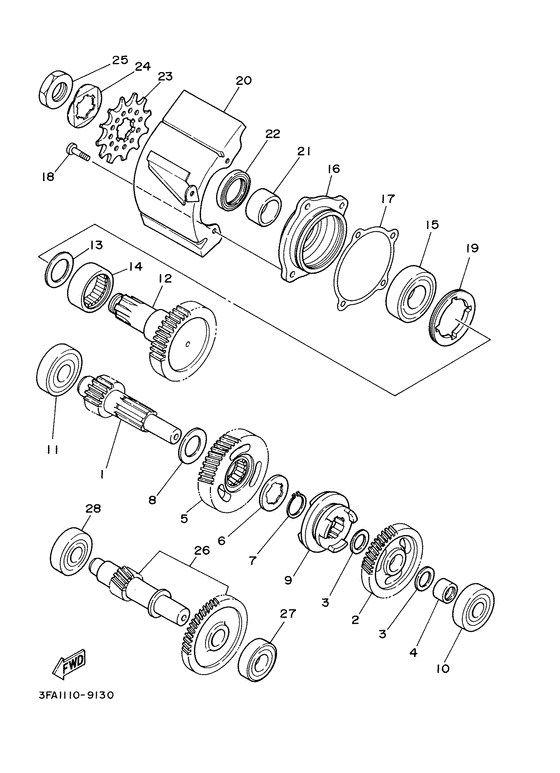 25
24
23
20
22
21
16
17
15
19
18
13
14
12
11
1
8
5
6
7
9
3
2
3
4
10
28
26
27
FWD
3FA1110-9130