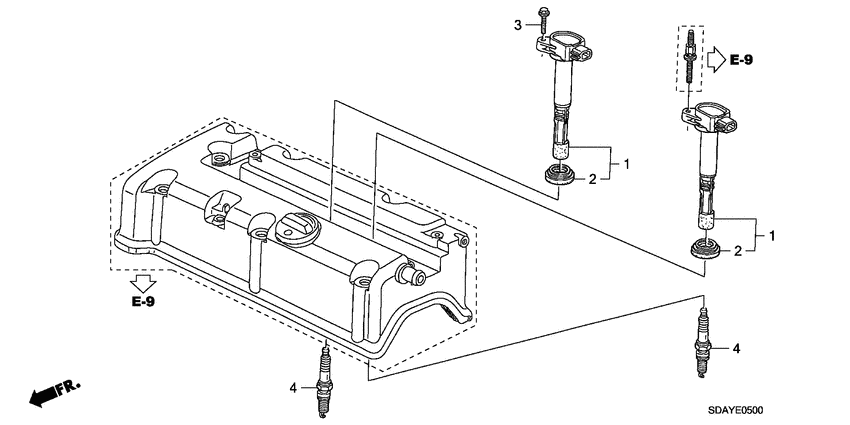 3

E-9

1

2

1

2

E-9

4

4

FR.

SDAYE0500