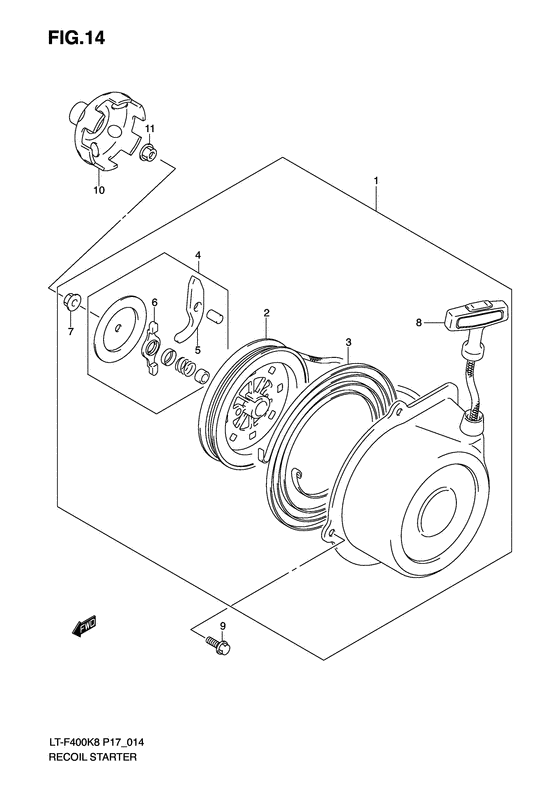 FIG.14

11

10

1

4

6

7

5

2

3

8

FWD

9

LT-F400K8 P17_014
RECOIL STARTER