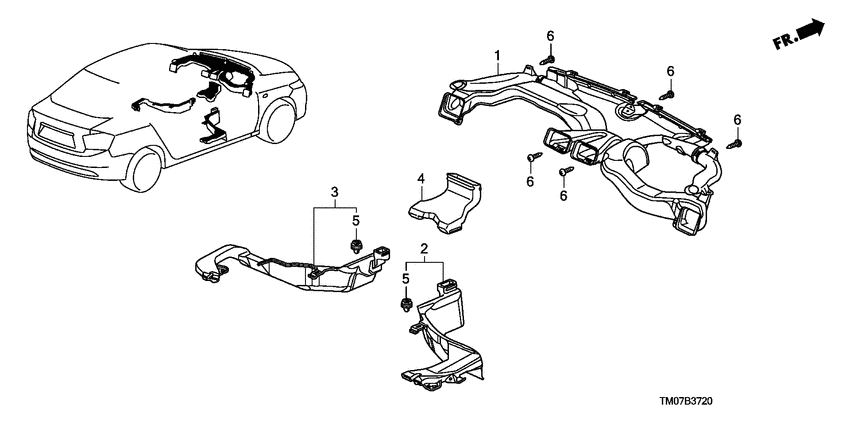 FR.

1

6

6

6

6

6

4

3

5

2

5

TM07B3720