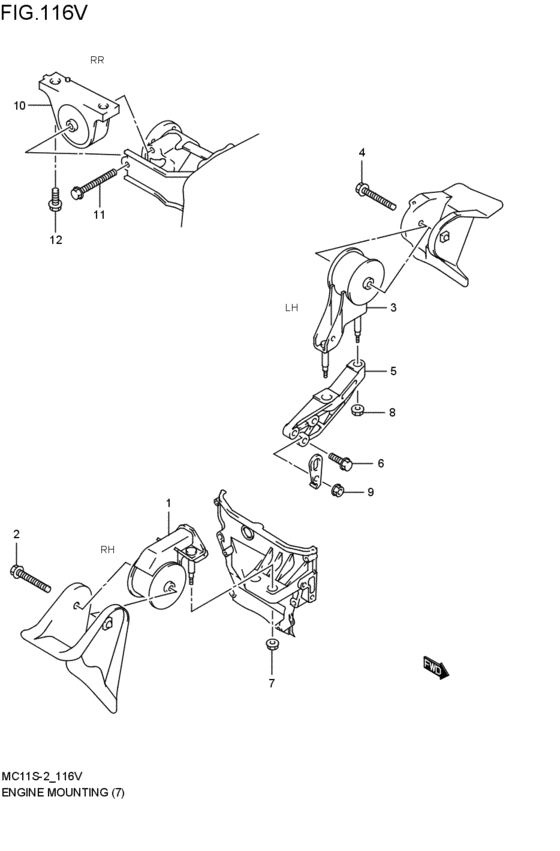 FIG.116V

RR

10

11

12

4

LH

3

5

8

6

9

1

2

RH

7

FWD

MC11S-2_116V
ENGINE MOUNTING (7)