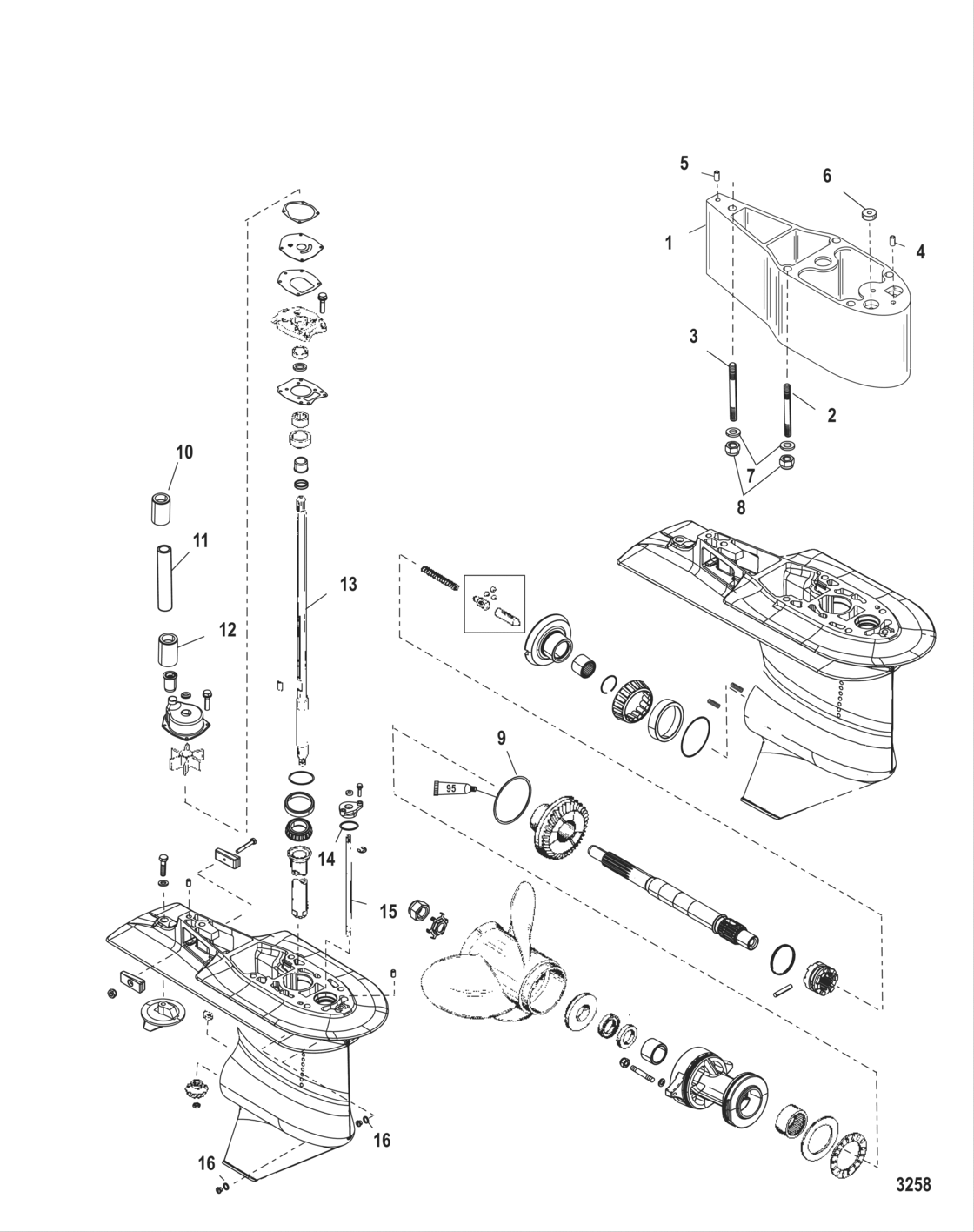 5
6
1
4
3
2
7
8
10
11
13
12
9
95
14
15
16
16
3258