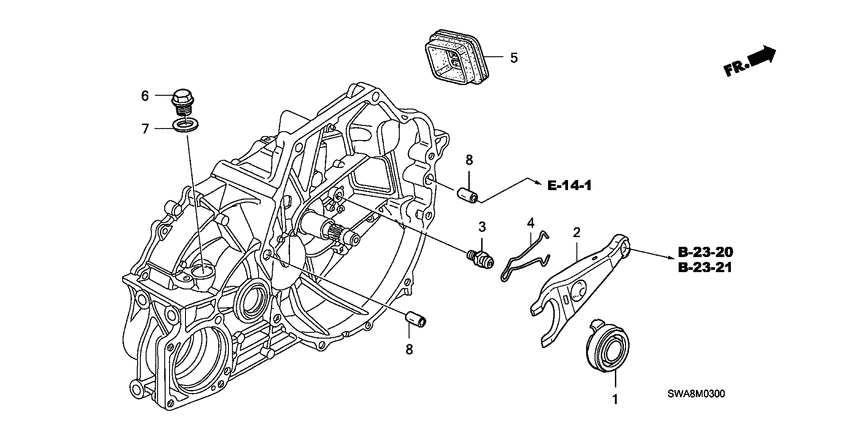 5

FR.

6

7

8

E-14-1

3

4

2

B-23-20
B-23-21

8

1

SWA8M0300