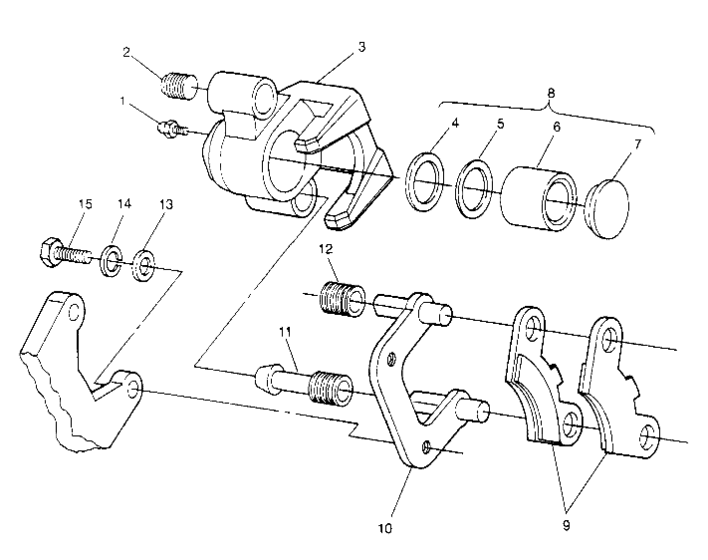 2
3
1
8
4
5
6
7
15
14
13
12
11
10
9