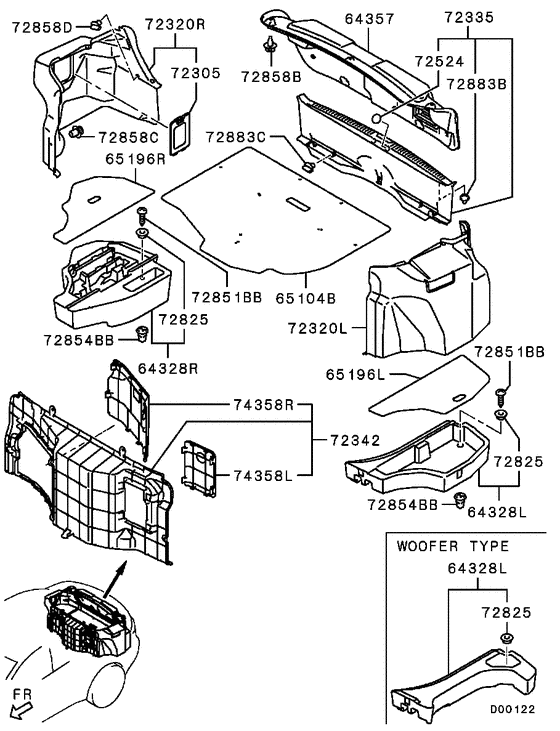 72858D
72320R
72305
72858C
65196R
64357
72335
72524
72858B
72883B
72883C
72851BB
65104B
72825
72854BB
64328R
72320L
72851BB
65196L
74358R
72342
74358L
72825
72854BB
64328L
WOOFER TYPE
64328L
72825
FR
D00122