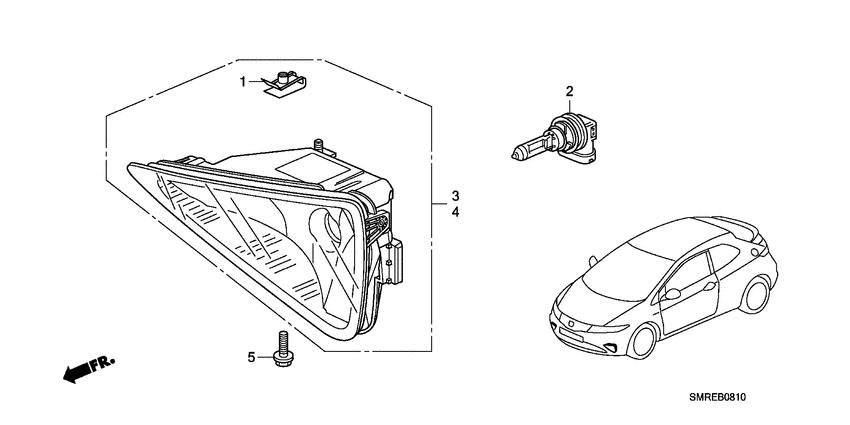 1
2
3
4
5
FR.
SMREB0810