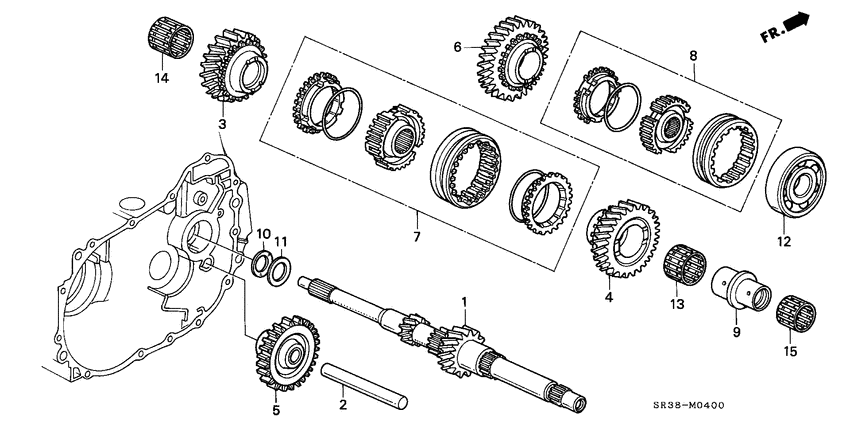 FR.
14
3
6
8
7
10
11
12
4
13
9
15
1
5
2
SR38-M0400