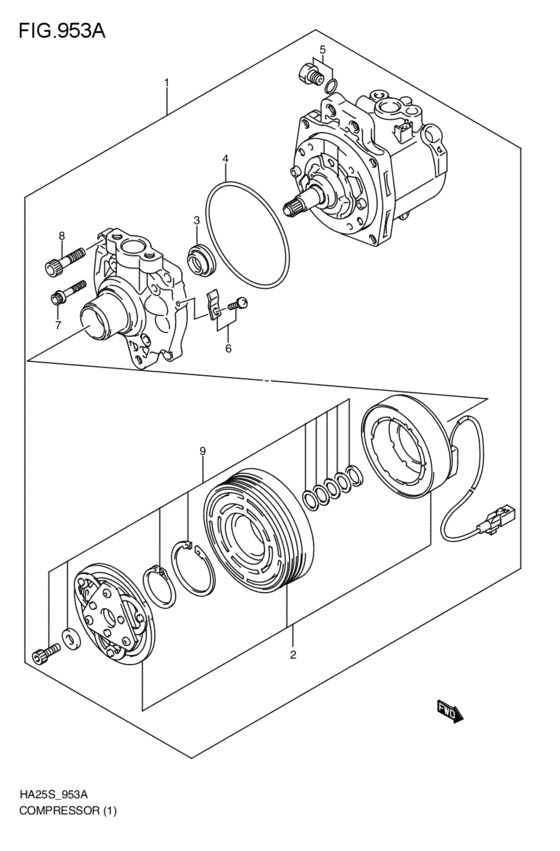 FIG.953A

1

5

4

3

8

7

6

9

2

FWD

HA25S_953A
COMPRESSOR (1)