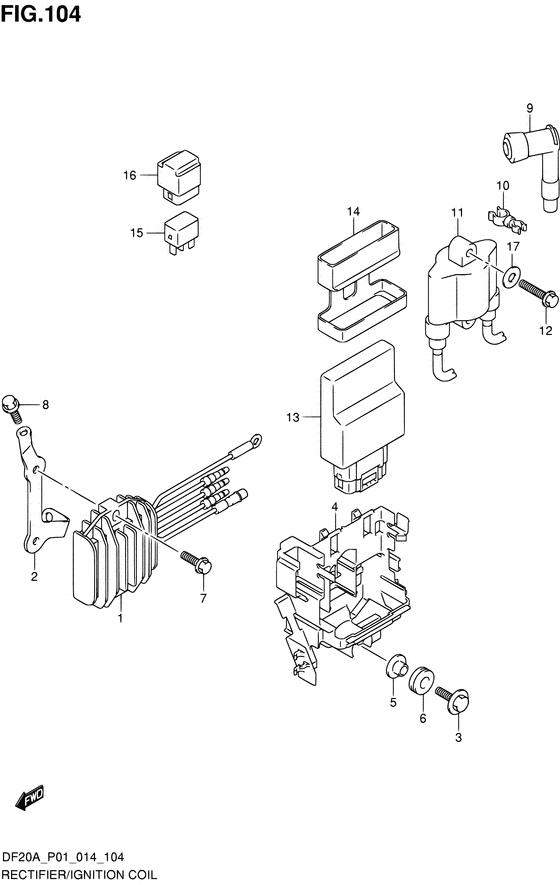 FIG.104

9
16
10
14
11
15
17
12
8
13
4
2
7
1
5
6
3

FWD

DF20A_P01_014_104
RECTIFIER/IGNITION COIL