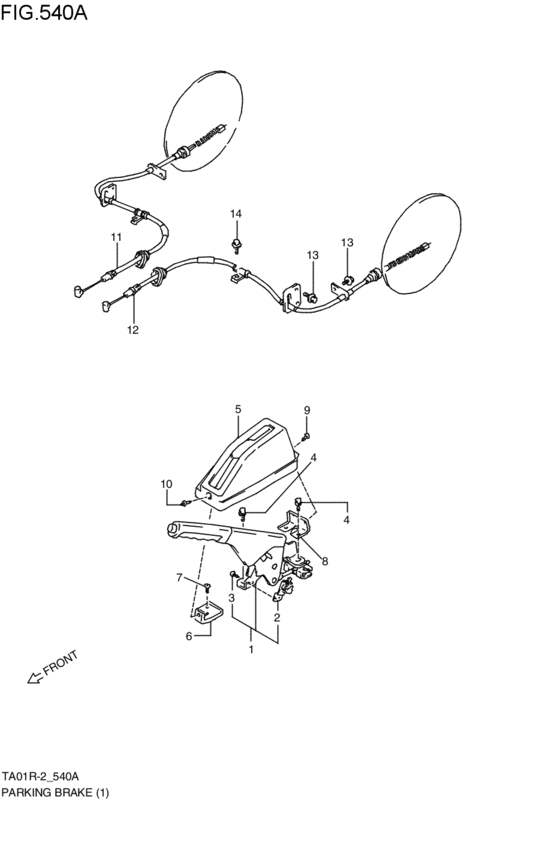 FIG.540A

14
11
13
13
12

5
9
4
10
4
8
7
3
2
6
1

FRONT

TA01R-2_540A
PARKING BRAKE (1)