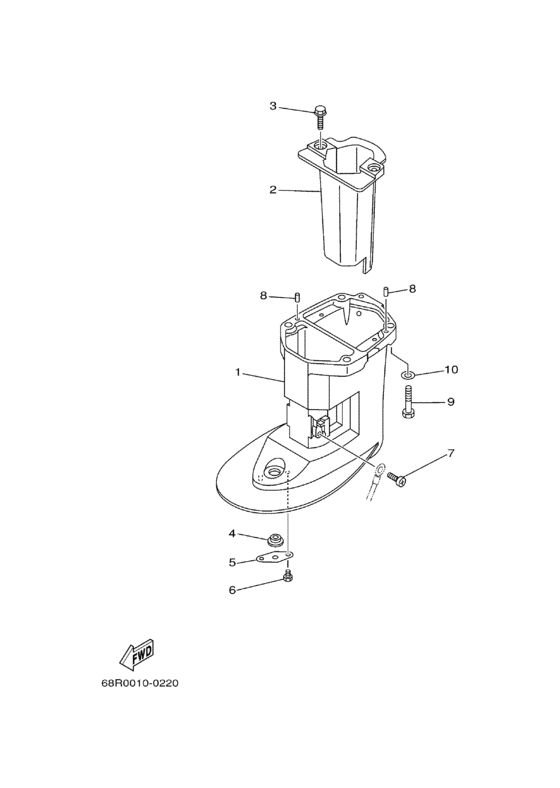 3
2
8
8
1
10
9
7
4
5
6
FWD
68R0010-0220