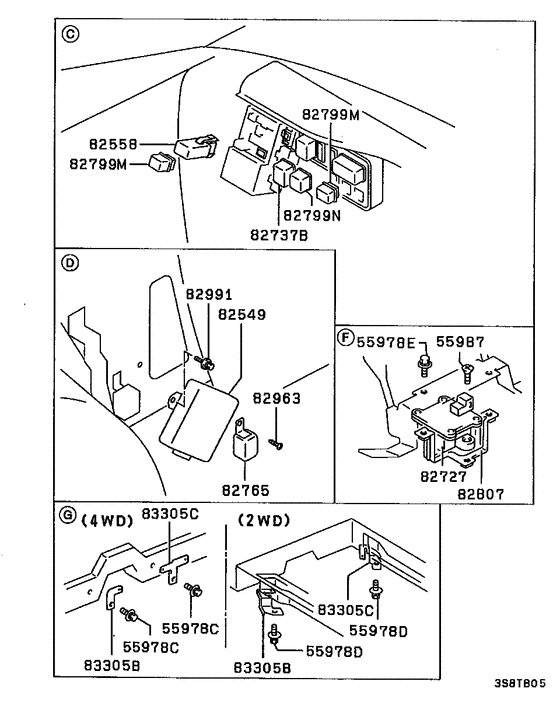 C
82799M
82558
82799M
82799N
82737B

D
82991
82549
82963
82765

F
55978E
55987
82727
82807

G (4WD)
83305C
55978C
55978C
83305B

(2WD)
83305C
55978D
55978D
83305B

3S8T805