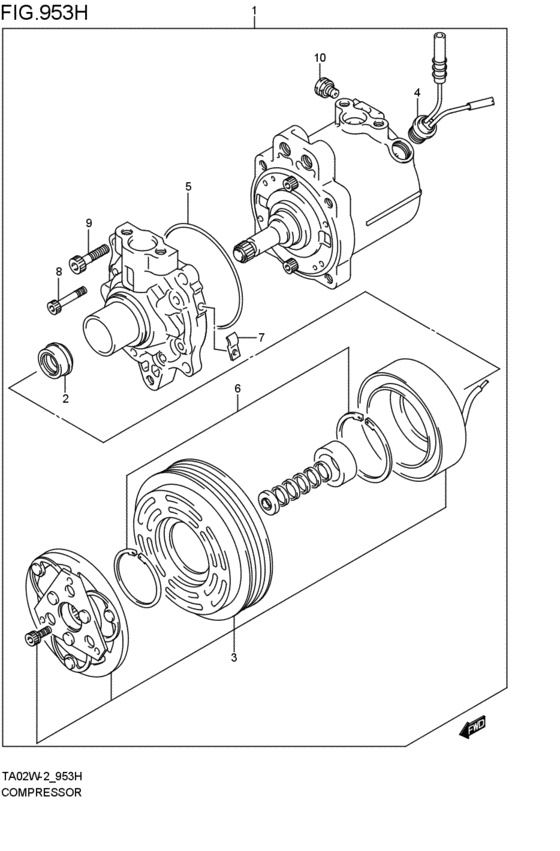 FIG.953H

1

10

4

5

9

8

7

2

6

3

FWD

TA02W-2_953H
COMPRESSOR