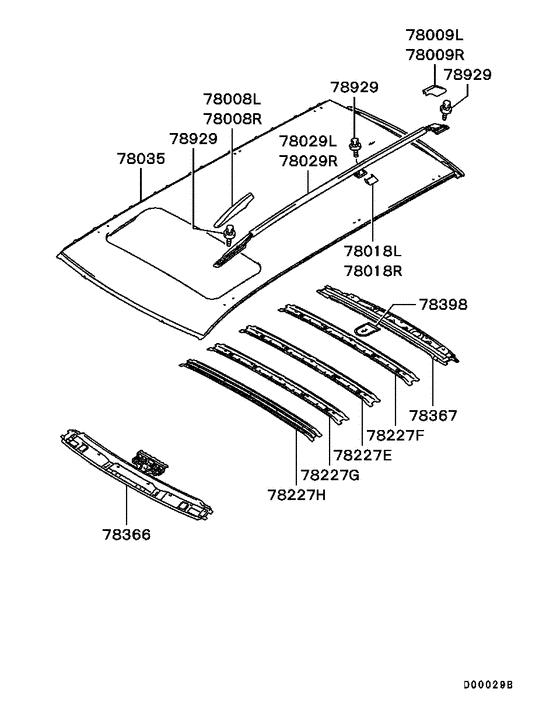 78009L
78009R
78929
78929
78008L
78008R
78929
78029L
78029R
78035
78018L
78018R
78398
78367
78227F
78227E
78227G
78227H
78366
D00029B