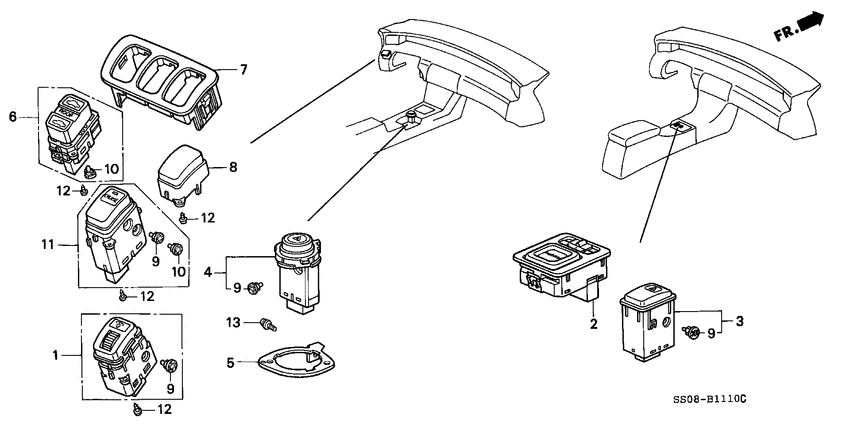 FR.

7

6

10

8

12

12

11

9

10

12

4

9

13

5

1

9

12

2

3

9

SS08-B1110C