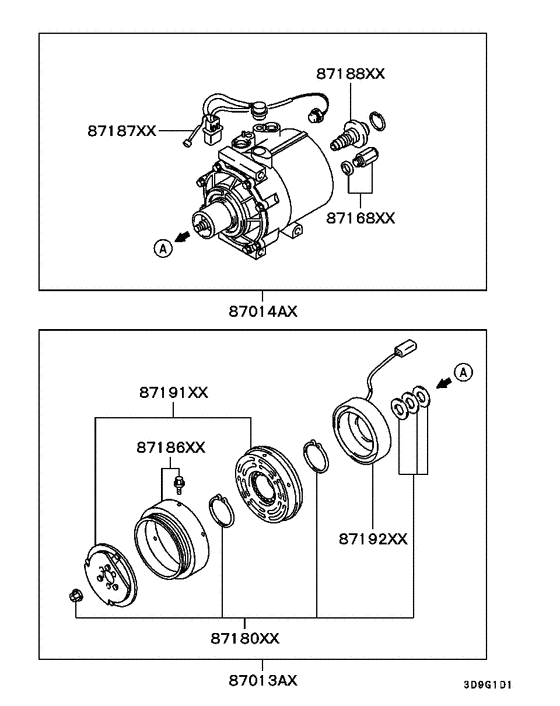 87188XX

87187XX

87168XX

A

87014AX

A

87191XX

87186XX

87192XX

87180XX

87013AX

3D9G1D1