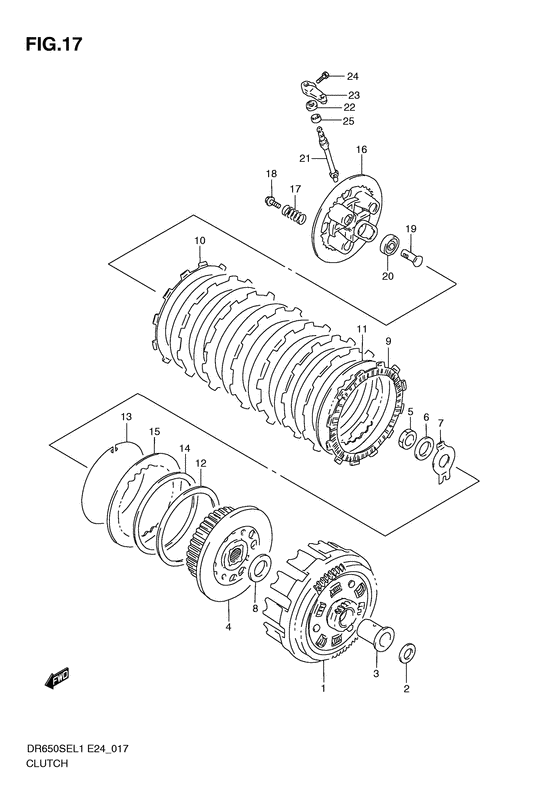 FIG.17

24
23
22
25
21
16
18
17
19
20
10
11
9
5
6
7
13
15
14
12
4
8
1
3
2
FWD

DR650SEL1 E24_017
CLUTCH