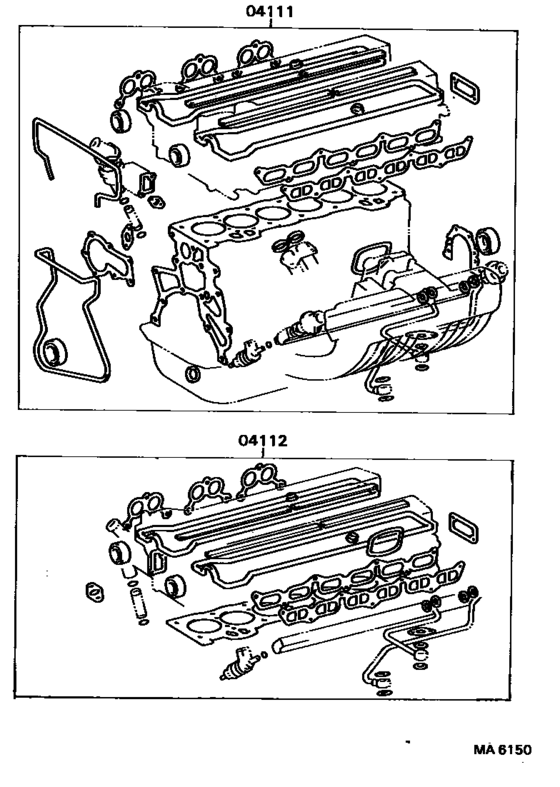 04111

04112

MA 6150