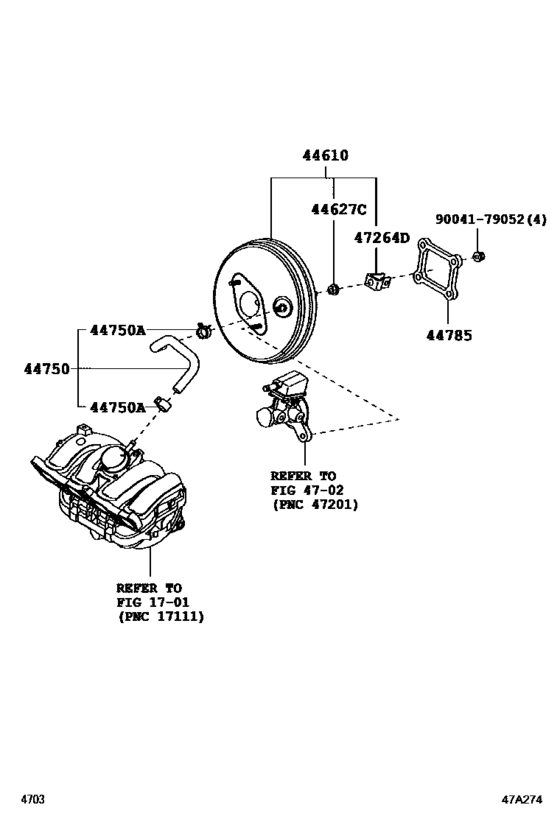 44610

44627C

47264D

90041-79052(4)

44785

44750A

44750

44750A

REFER TO
FIG 47-02
(PNC 47201)

REFER TO
FIG 17-01
(PNC 17111)

4703

47A274