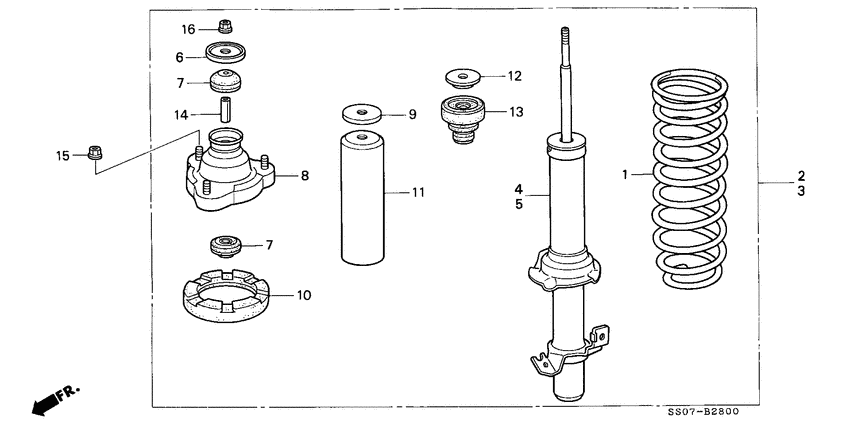 16
6
7
14
15
8
7
10
9
11
12
13
4
5
1
2
3
FR.
SS07-B2800