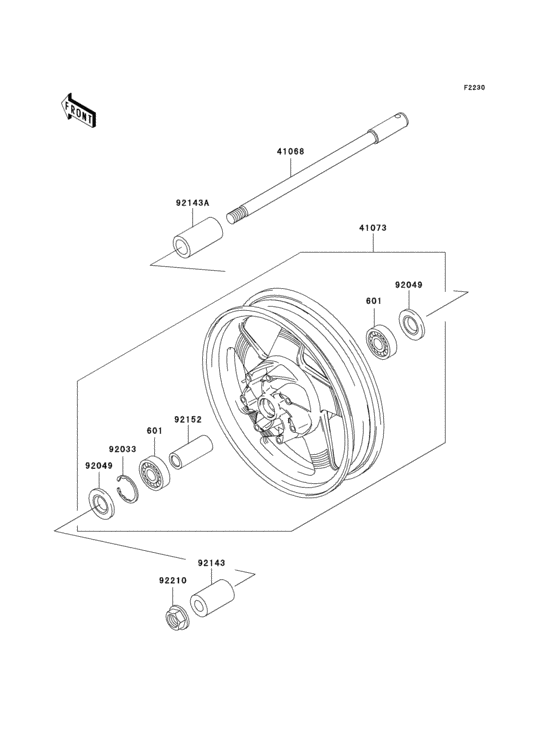 F2230

FRONT

41068

92143A

41073

92049

601

92152

601

92033

92049

92143

92210