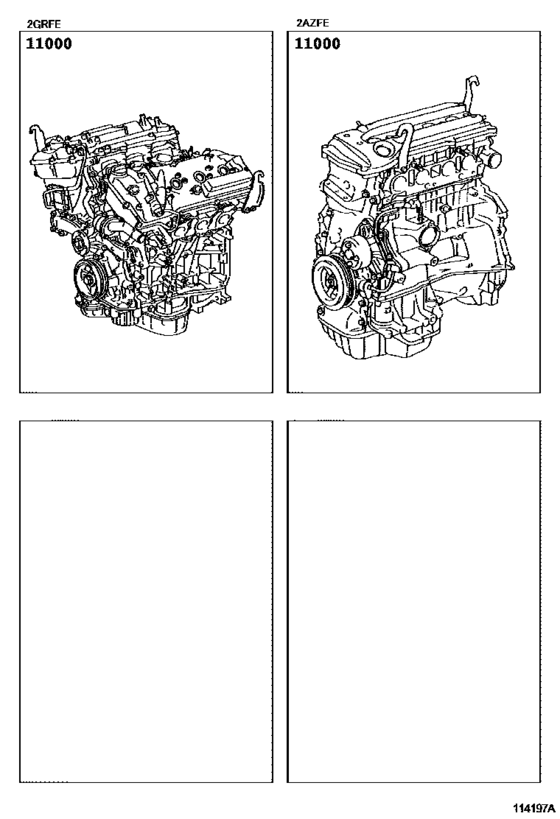 2GRFE
11000

2AZFE
11000

114197A