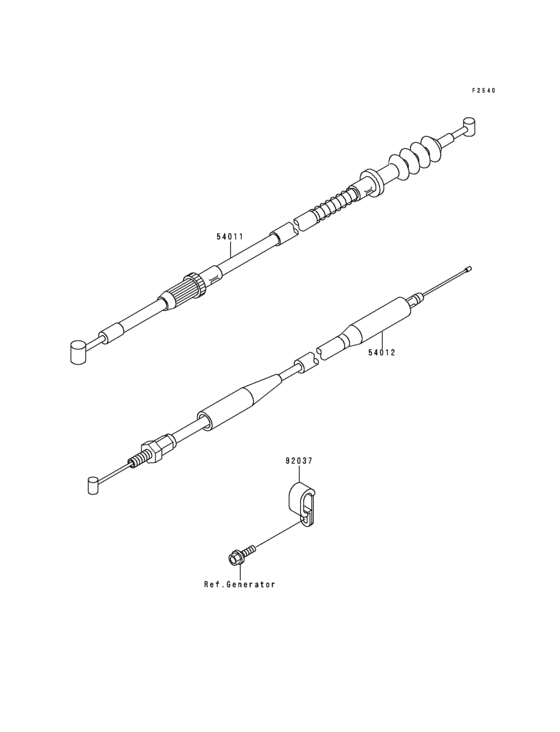 F2540

54011

54012

92037

Ref.Generator