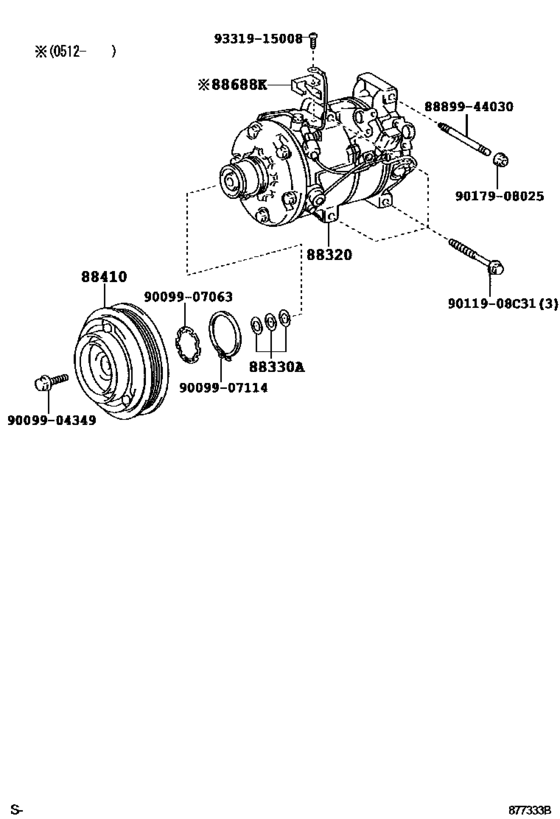 ※(0512- )

93319-15008

※88688K

88899-44030

90179-08025

88320

90119-08C31(3)

88410

90099-07063

88330A

90099-07114

90099-04349

S-

877333B