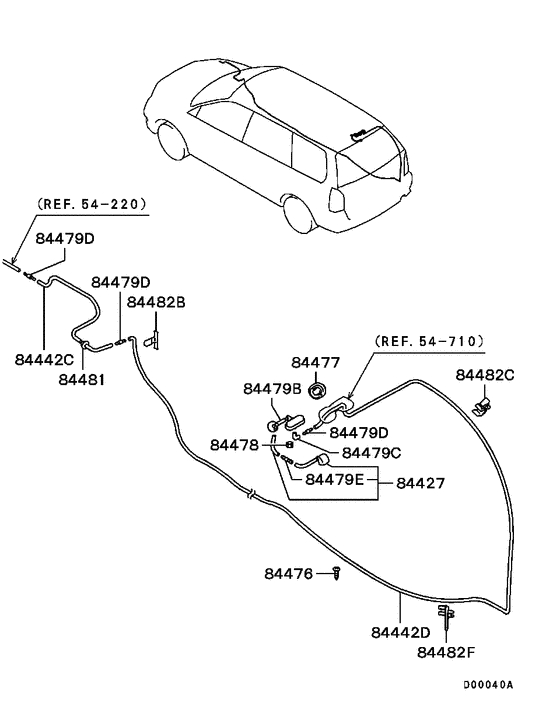 (REF. 54-220)
84479D
84479D
84482B
84442C
84481
(REF. 54-710)
84477
84482C
84479B
84479D
84478
84479C
84479E
84427
84476
84442D
84482F
D00040A