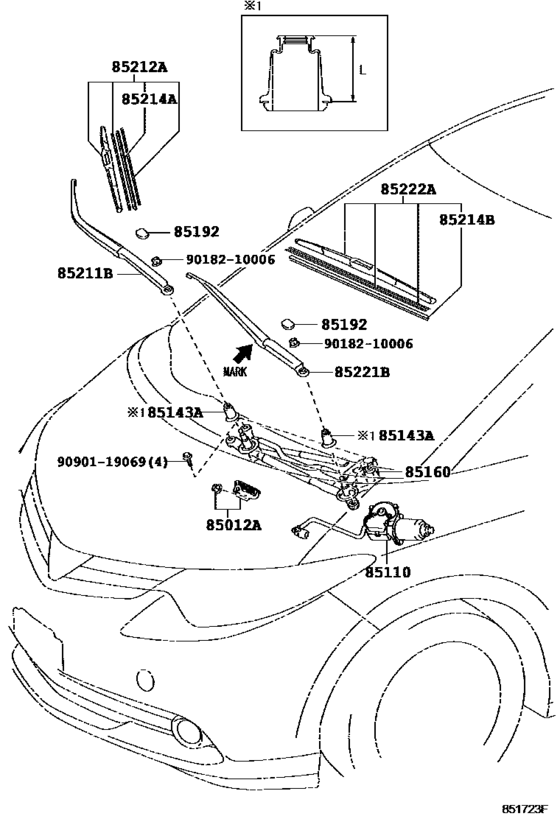 ※1

L

85212A

85214A

85222A

85214B

85192

90182-10006

85211B

85192

90182-10006

MARK

85221B

※1 85143A

※1 85143A

90901-19069(4)

85160

85012A

85110

851723F