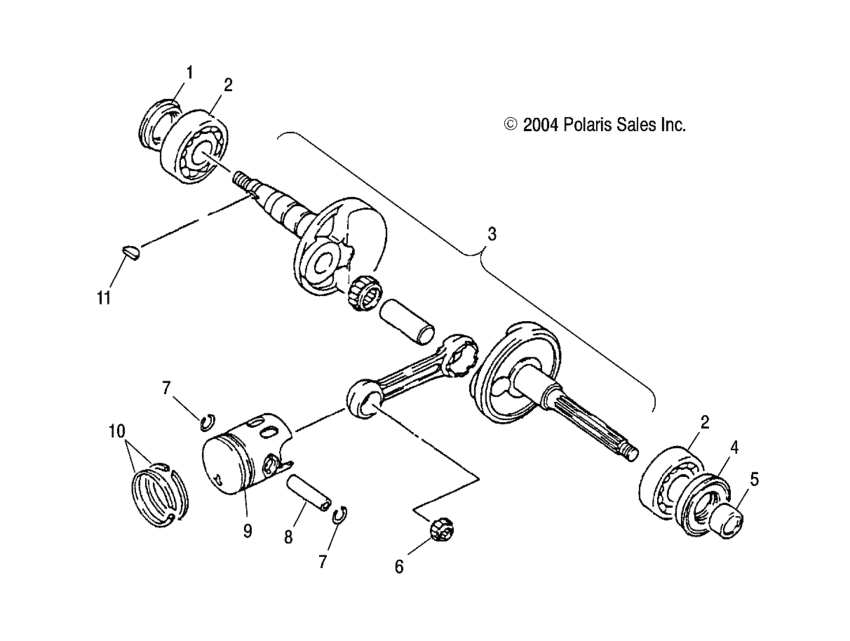 1
2
© 2004 Polaris Sales Inc.
3
11
7
10
2
4
5
9
8
7
6