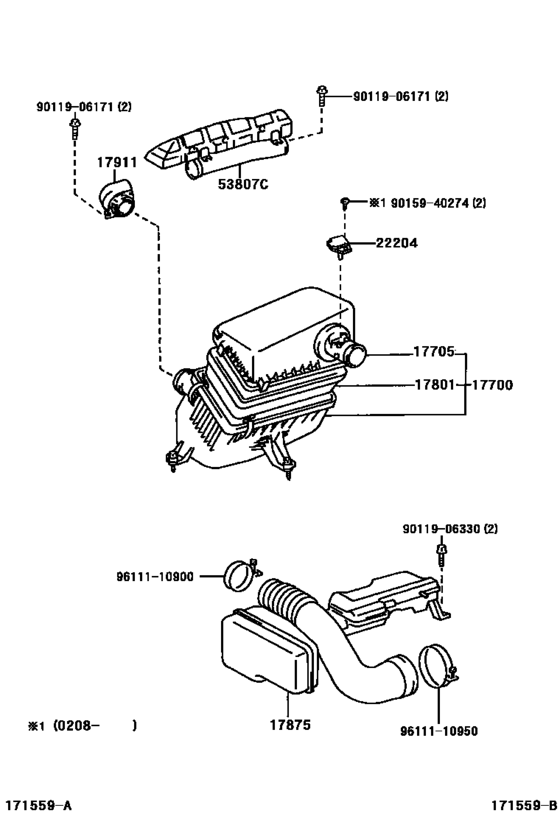 90119-06171 (2)

90119-06171 (2)

17911

53807C

※1 90159-40274 (2)

22204

17705

17801

17700

90119-06330 (2)

96111-10900

17875

96111-10950

※1 (0208- )

171559-A

171559-B