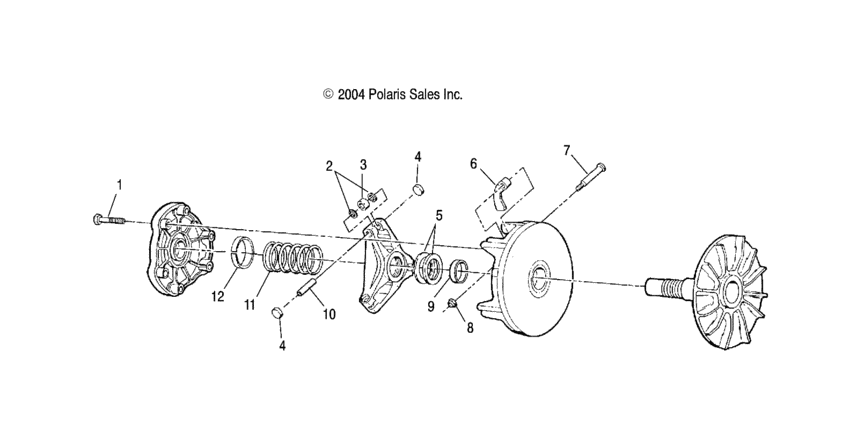 © 2004 Polaris Sales Inc.

1
2
3
4
6
7
5
12
11
10
9
8
4