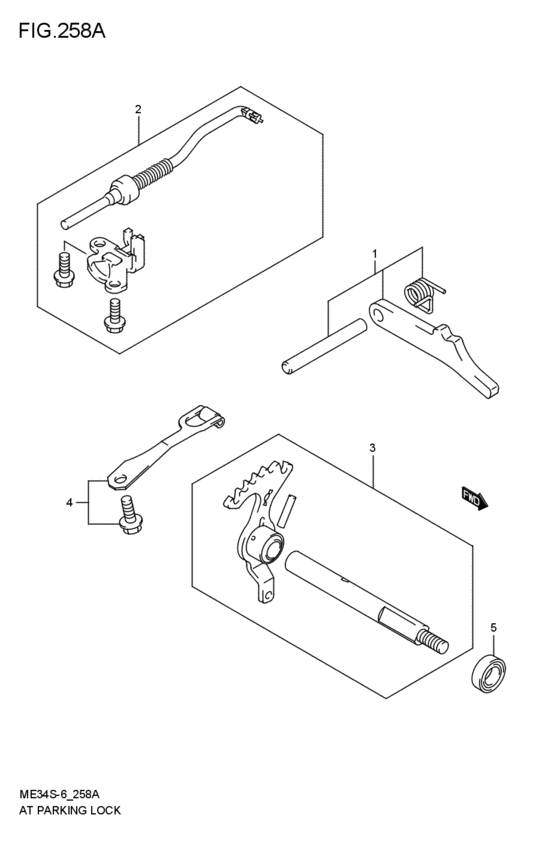 FIG.258A

2

1

3

4

FWD

5

ME34S-6_258A
AT PARKING LOCK