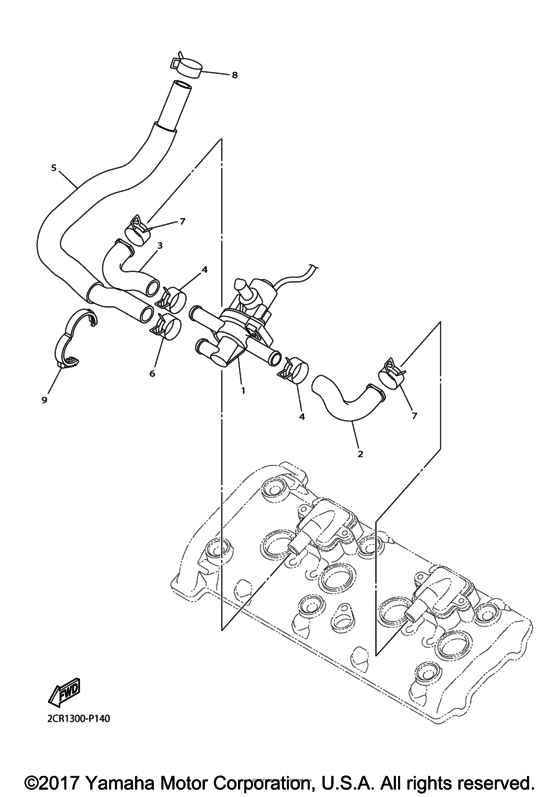 8
5
7
3
4
6
9
1
4
7
2
FWD
2CR1300-P140
©2017 Yamaha Motor Corporation, U.S.A. All rights reserved.