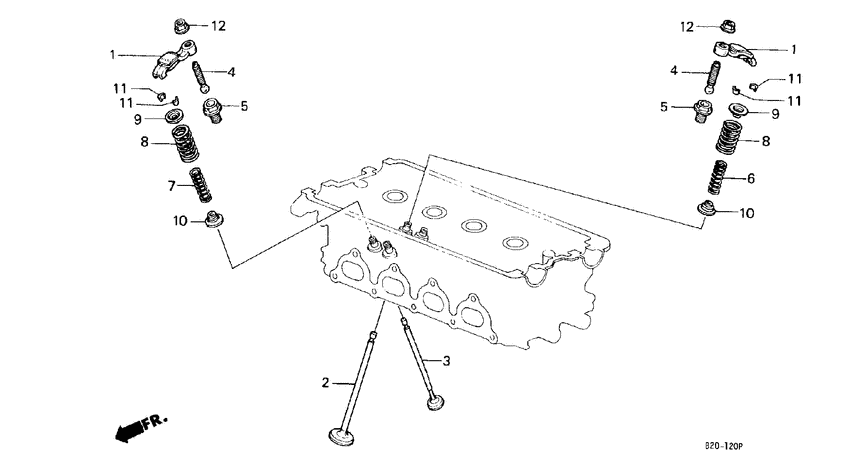 12
1
4
11
11
5
9
8
7
10
12
1
4
11
11
5
9
8
6
10
2
3
FR.
B20-120P