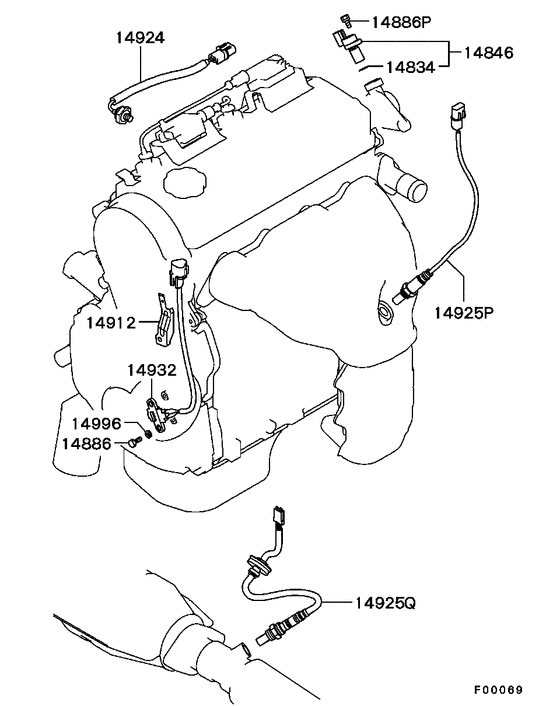 14924

14886P

14846

14834

14925P

14912

14932

14996

14886

14925Q

F00069