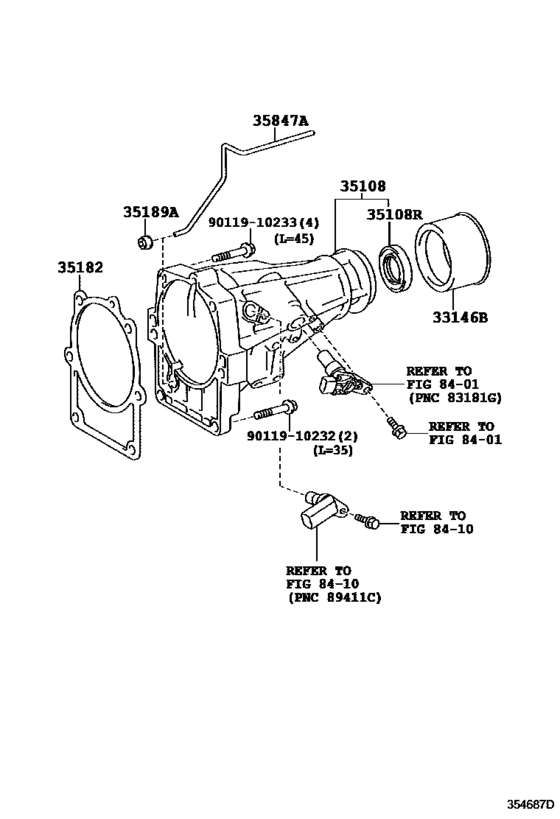 35847A

35108

35189A

90119-10233(4)
(L=45)

35108R

35182

33146B

REFER TO
FIG 84-01
(PNC 83181G)

REFER TO
FIG 84-01

90119-10232(2)
(L=35)

REFER TO
FIG 84-10

REFER TO
FIG 84-10
(PNC 89411C)

354687D