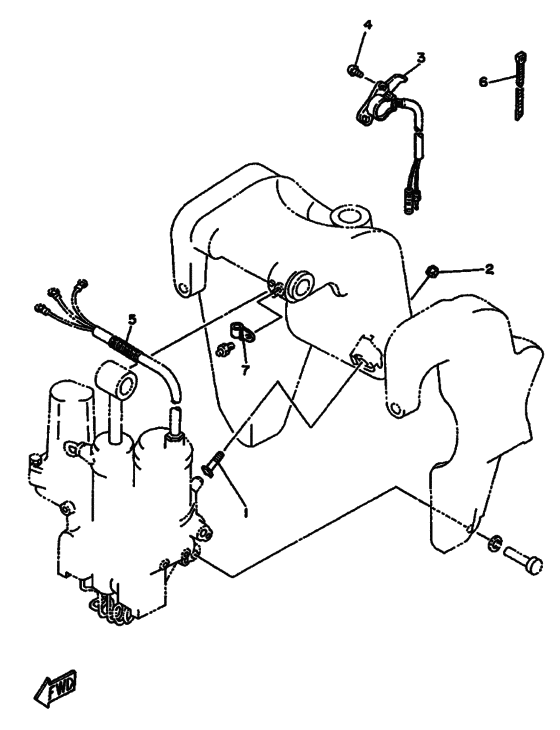 4
3
6
2
5
7
1
FWD