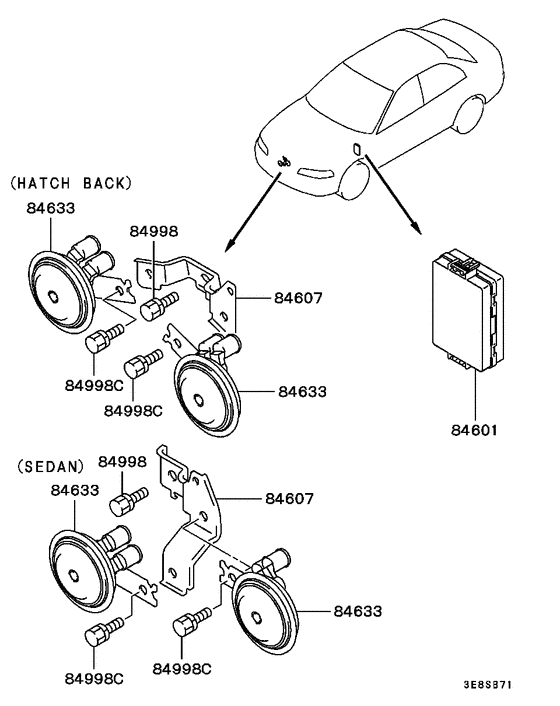 (HATCH BACK)
84633
84998
84607
84998C
84998C
84633
84601
(SEDAN)
84998
84633
84607
84633
84998C
84998C
3E8S871