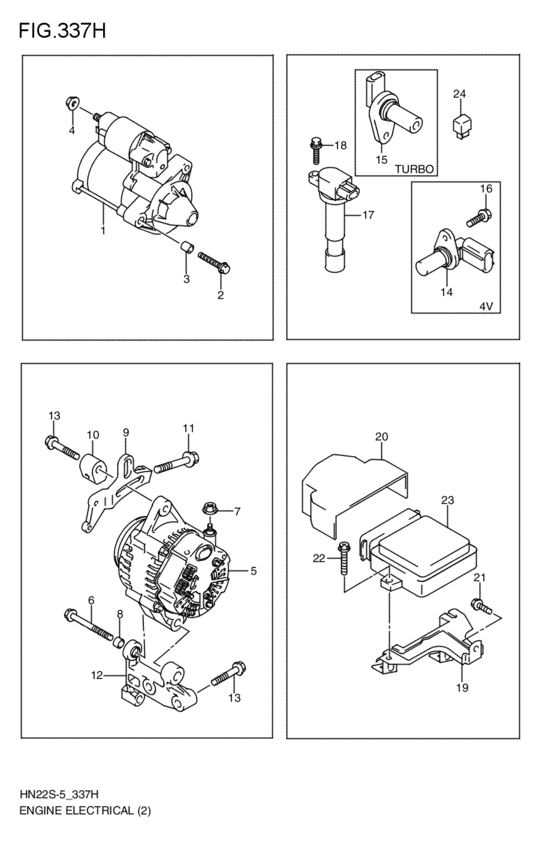 FIG.337H

4
1
3
2

24
18
15
TURBO
16
17
14
4V

13
10
9
11
7
5
6
8
12
13

20
23
22
21
19

HN22S-5_337H
ENGINE ELECTRICAL (2)