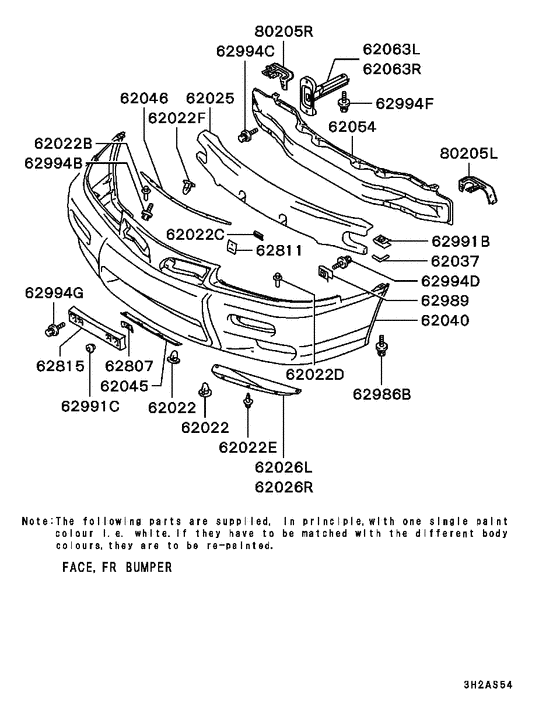 80205R
62994C
62063L
62063R
62994F
62046
62025
62022F
62054
62022B
62994B
80205L
62022C
62811
62991B
62037
62994D
62989
62040
62994G
62815
62807
62045
62991C
62022
62022
62022D
62986B
62022E
62026L
62026R

Note:The following parts are supplied, in principle,with one single paint colour i.e. white.If they have to be matched with the different body colours,they are to be re-painted.

FACE, FR BUMPER

3H2AS54