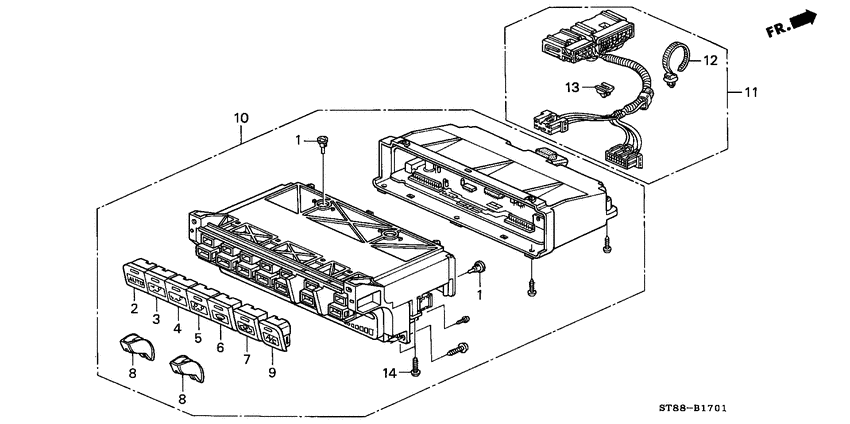 FR.

12

13

11

10

1

1

AUTO

2 3 4 5 6 7 9

8

8

14

ST88-B1701