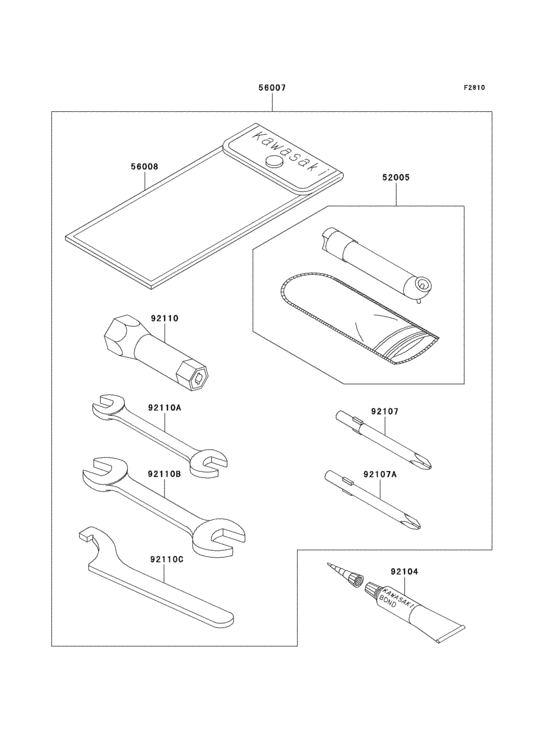 56007

F2810

Kawasaki

56008

52005

92110

92110A

92107

92110B

92107A

92110C

92104

KAWASAKI BOND