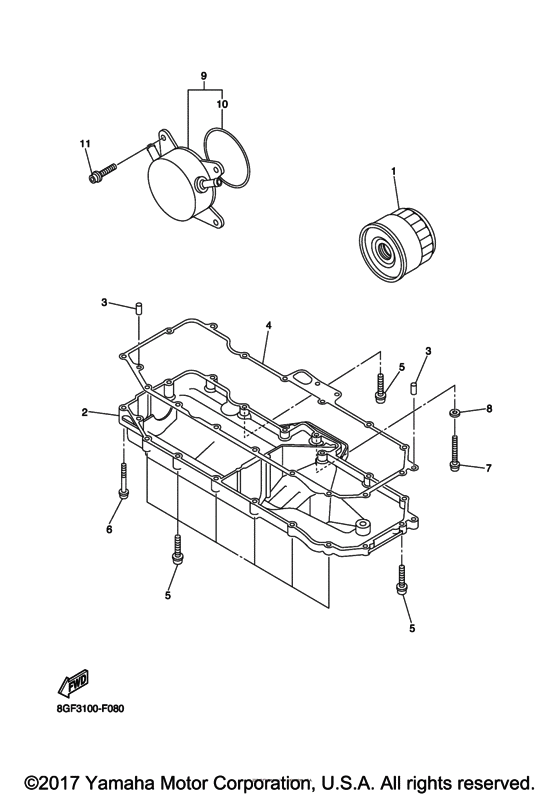 9
10
11
1
3
4
5
3
2
8
7
6
5
5
FWD
8GF3100-F080
©2017 Yamaha Motor Corporation, U.S.A. All rights reserved.